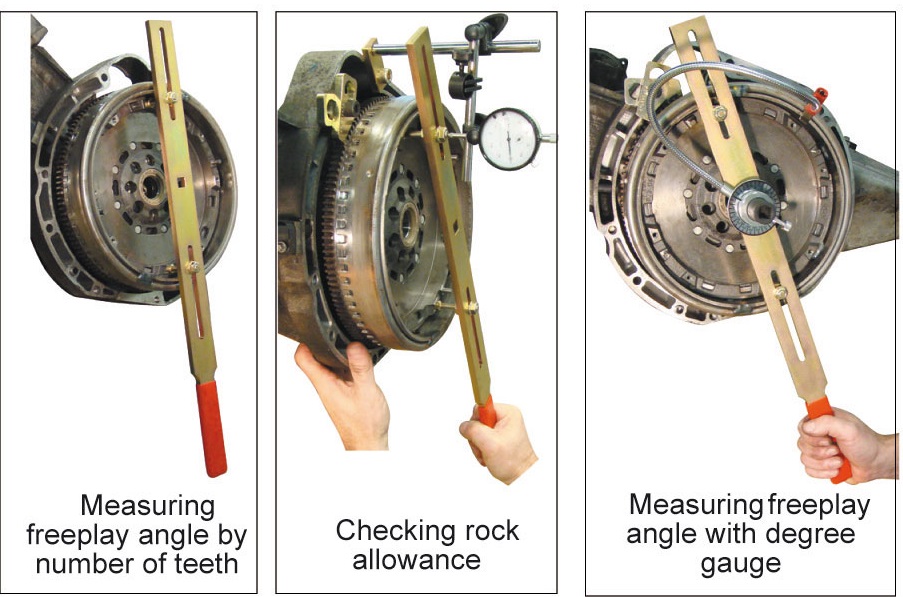 Measuring freeplay angle by number of teeth

Checking rock allowance

Measuring freeplay angle with degree gauge