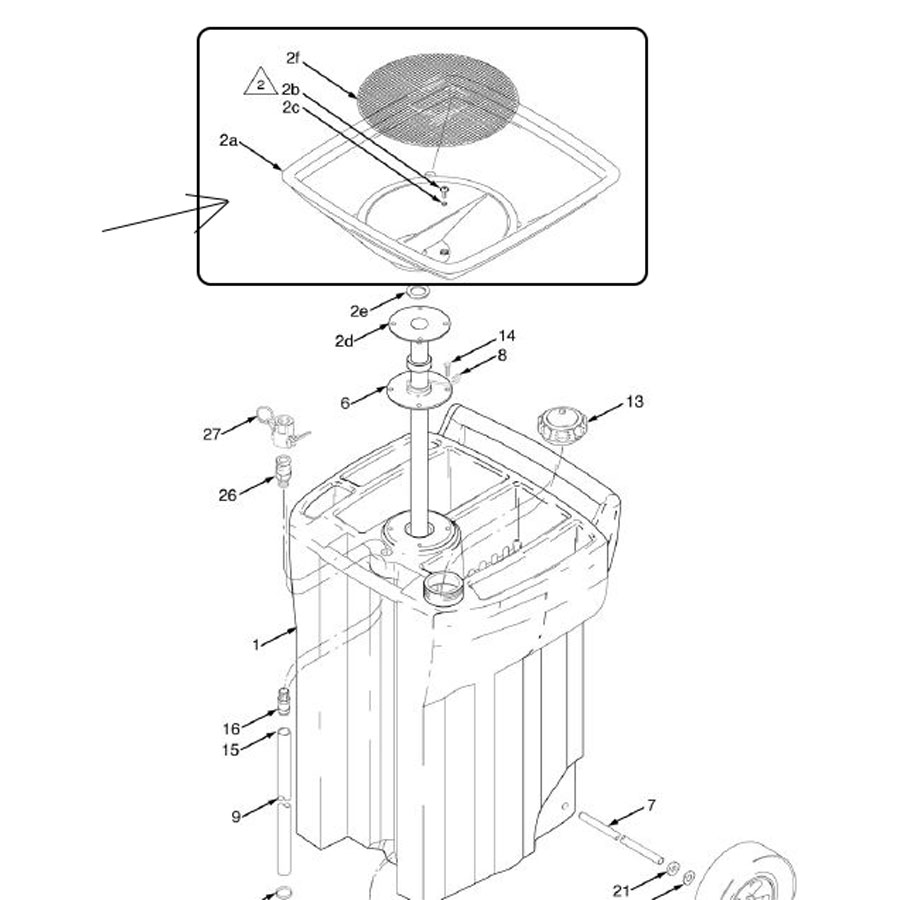 2f
2
2b
2c
2a
2e
2d
14
8
6
13
27
26
1
16
15
9
7
21